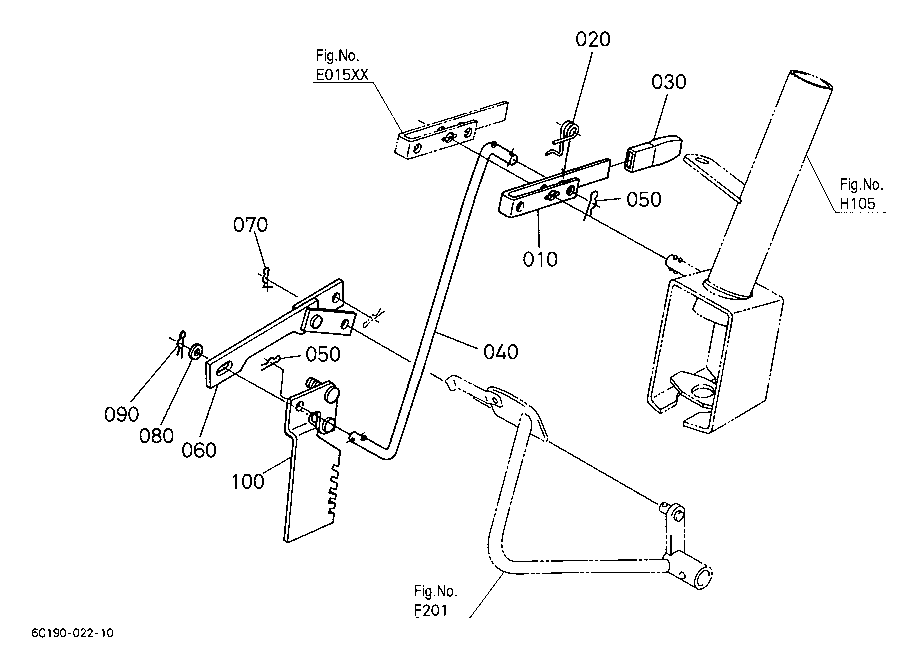 Fig.No.
E015XX

020

030

Fig.No.
H105

050

010

070

040

050

090

080

060

100

Fig.No.
F201

6C190-022-10